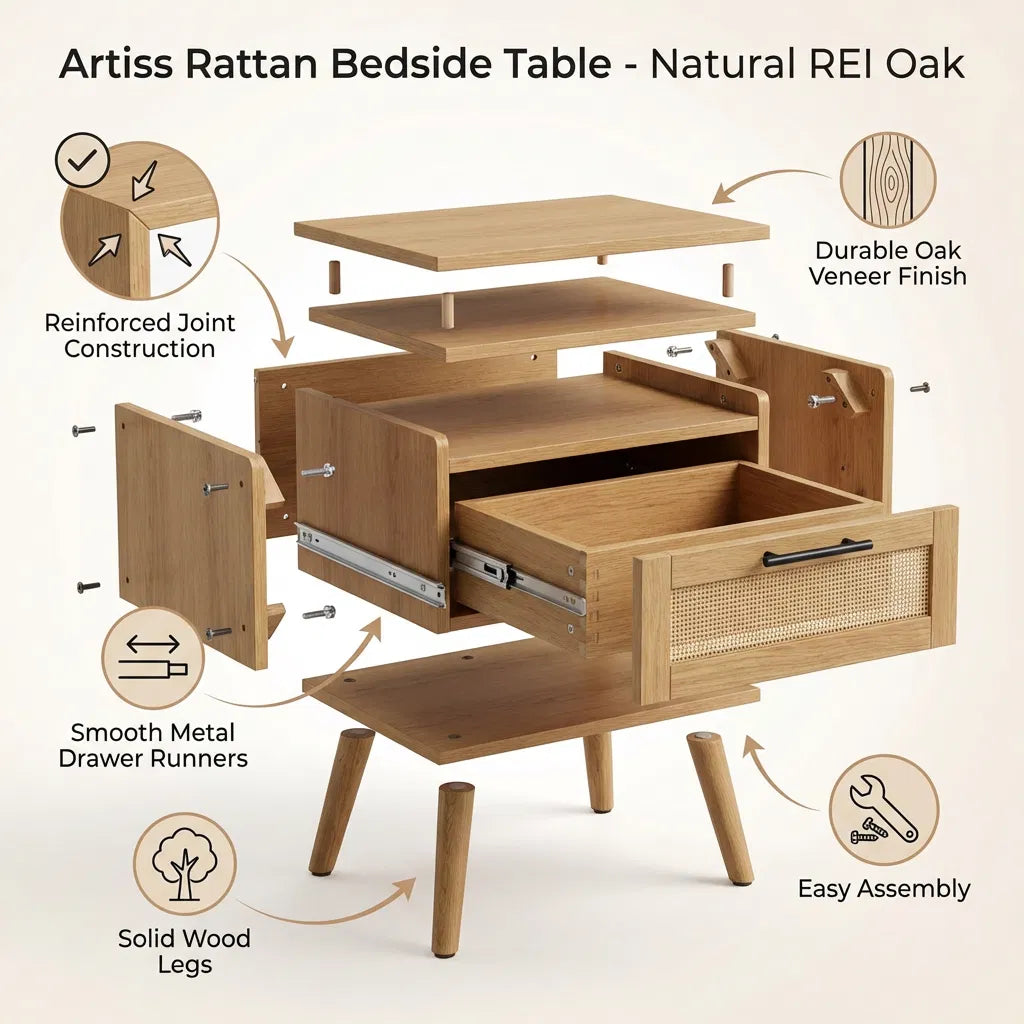 Artiss Rattan Bedside Table - Natural REI Oak

Reinforced Joint Construction

Durable Oak Veneer Finish

Smooth Metal Drawer Runners

Easy Assembly

Solid Wood Legs