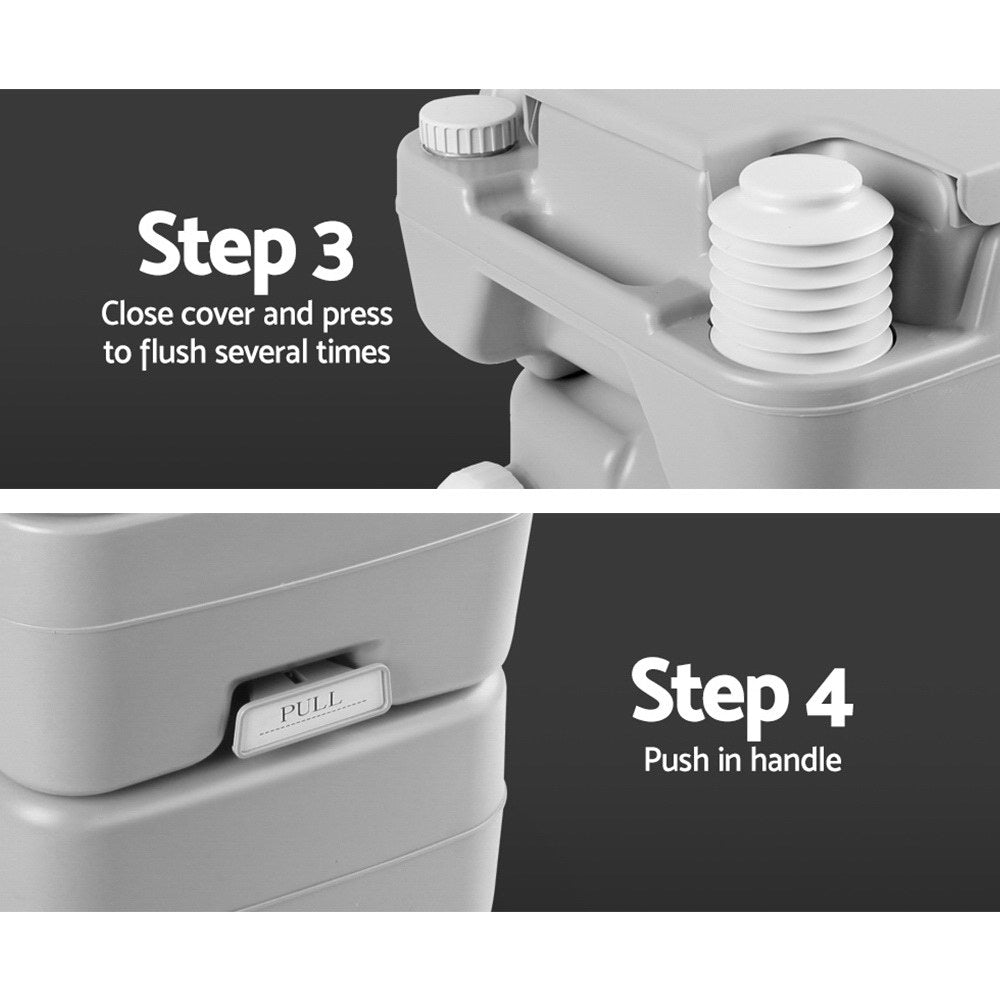 Step 3
Close cover and press to flush several times

PULL

Step 4
Push in handle