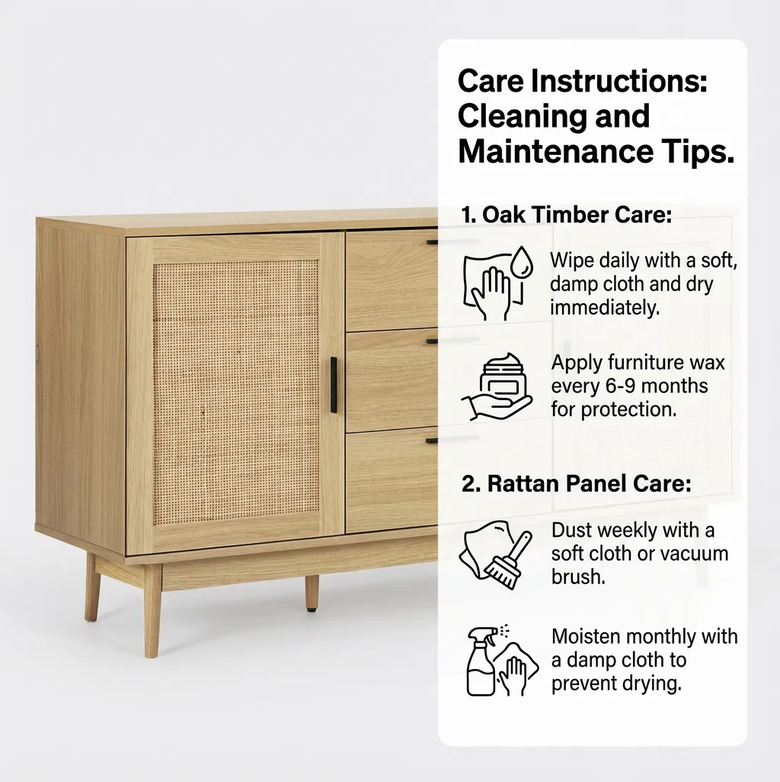 Care Instructions: Cleaning and Maintenance Tips.

1. Oak Timber Care:

Wipe daily with a soft, damp cloth and dry immediately.

Apply furniture wax every 6-9 months for protection.

2. Rattan Panel Care:

Dust weekly with a soft cloth or vacuum brush.

Moisten monthly with a damp cloth to prevent drying.