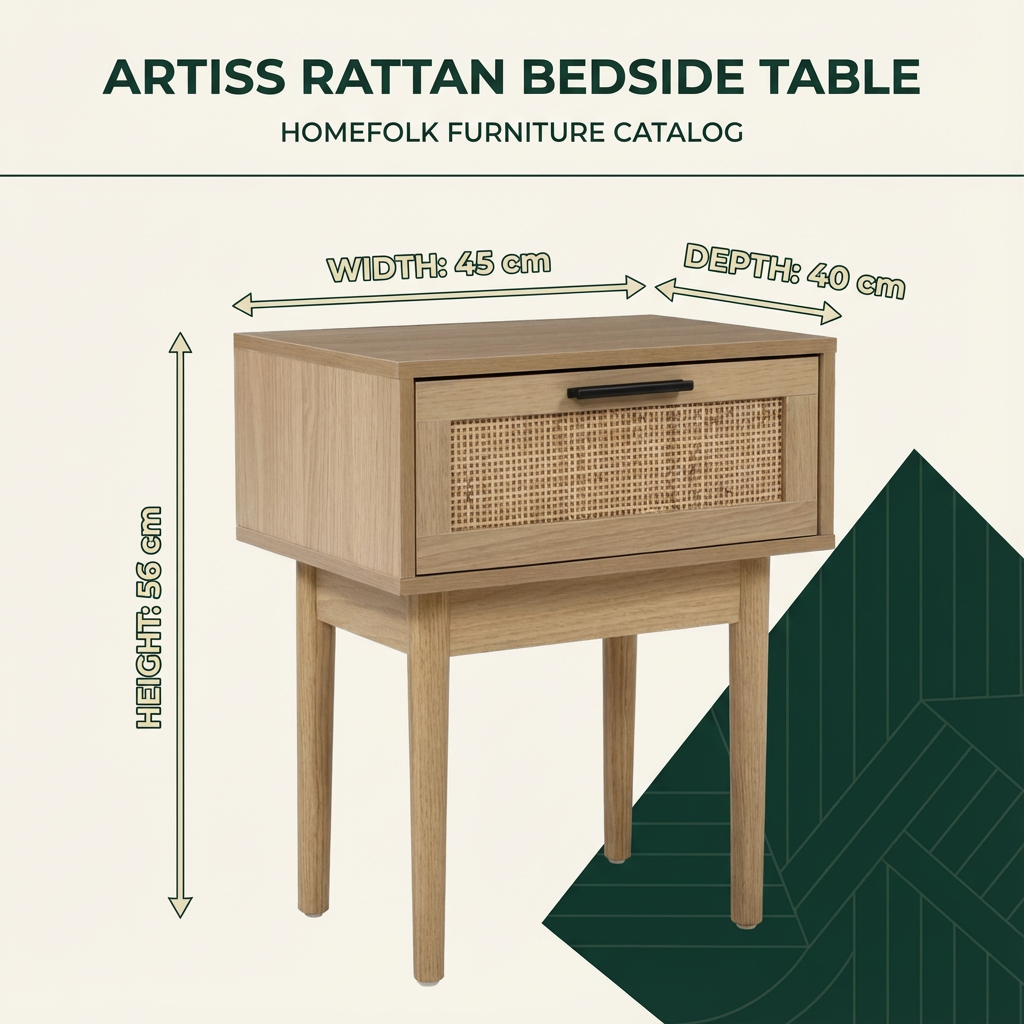 ARTISS RATTAN BEDSIDE TABLE
HOMEFOLK FURNITURE CATALOG

WIDTH: 45 cm
DEPTH: 40 cm
HEIGHT: 56 cm