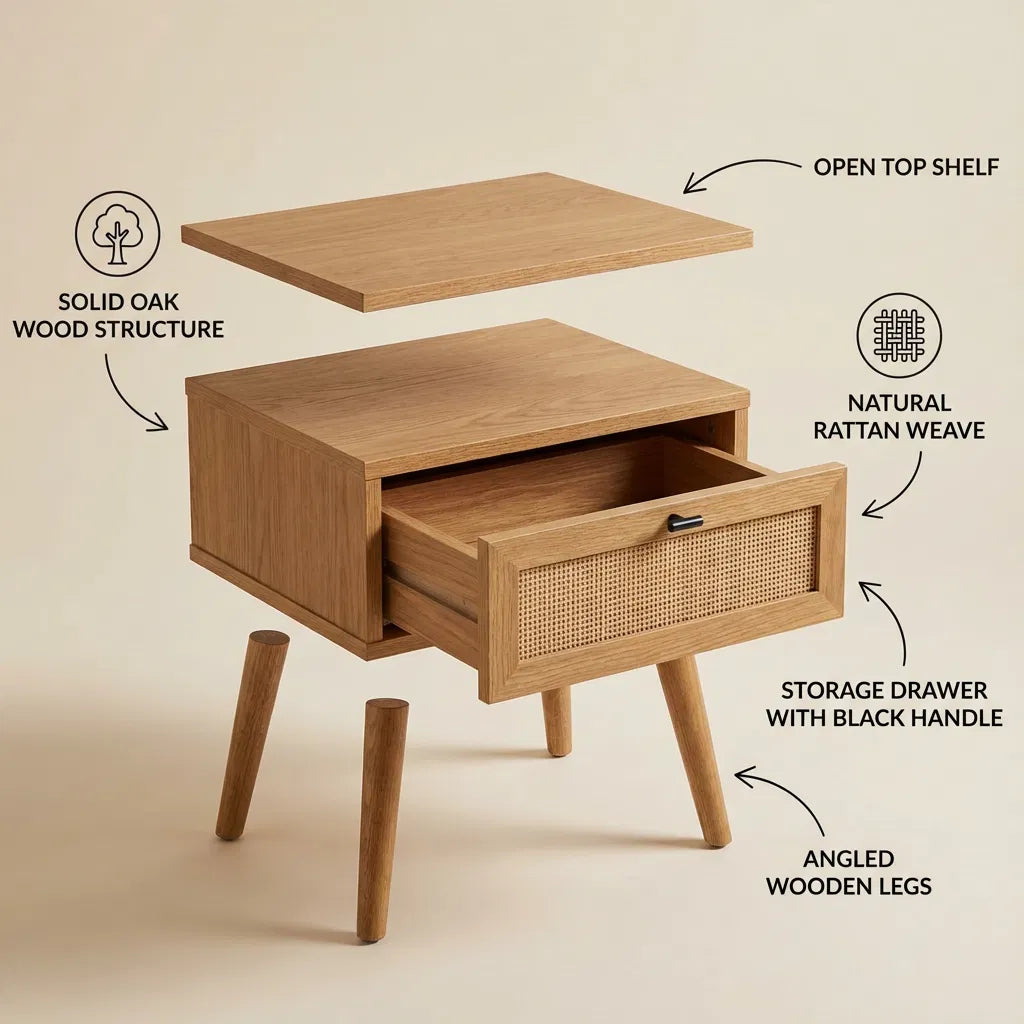 OPEN TOP SHELF

SOLID OAK
WOOD STRUCTURE

NATURAL
RATTAN WEAVE

STORAGE DRAWER
WITH BLACK HANDLE

ANGLED
WOODEN LEGS