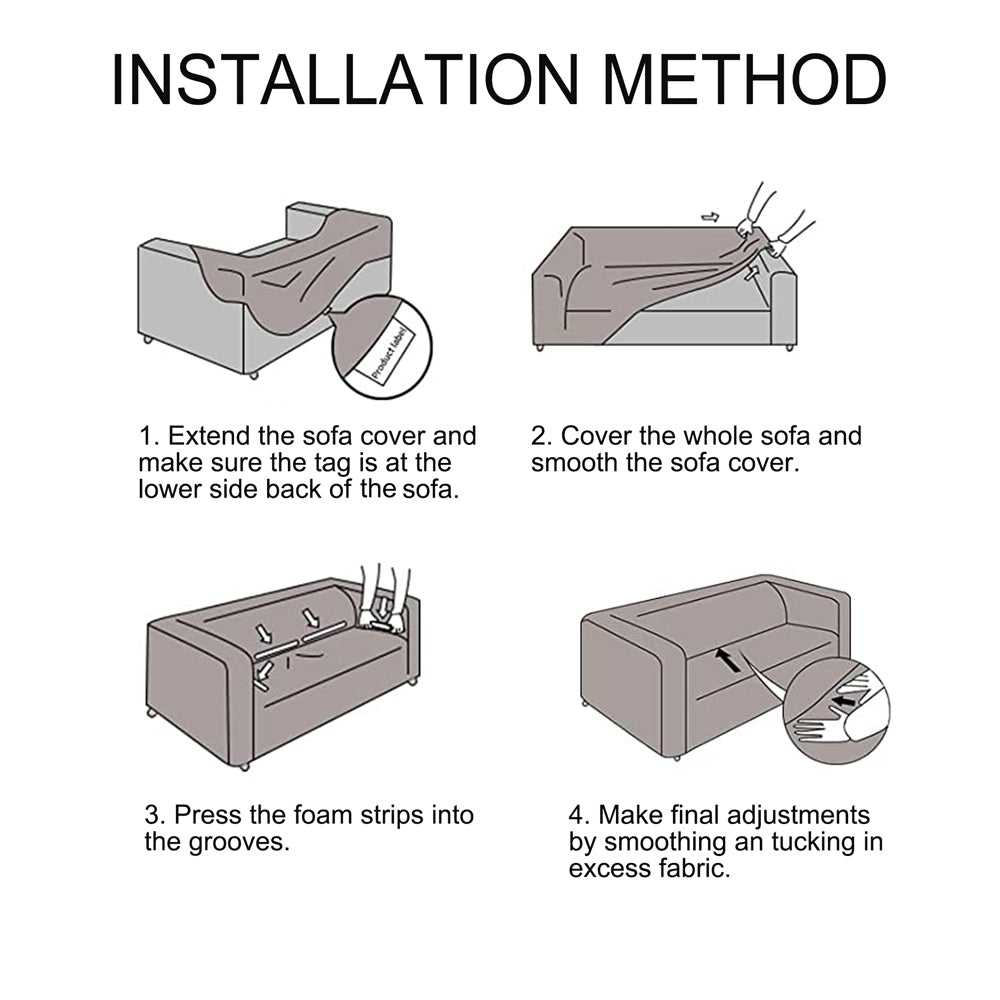 INSTALLATION METHOD

Product label

1. Extend the sofa cover and make sure the tag is at the lower side back of the sofa.

2. Cover the whole sofa and smooth the sofa cover.

3. Press the foam strips into the grooves.

4. Make final adjustments by smoothing an tucking in excess fabric.