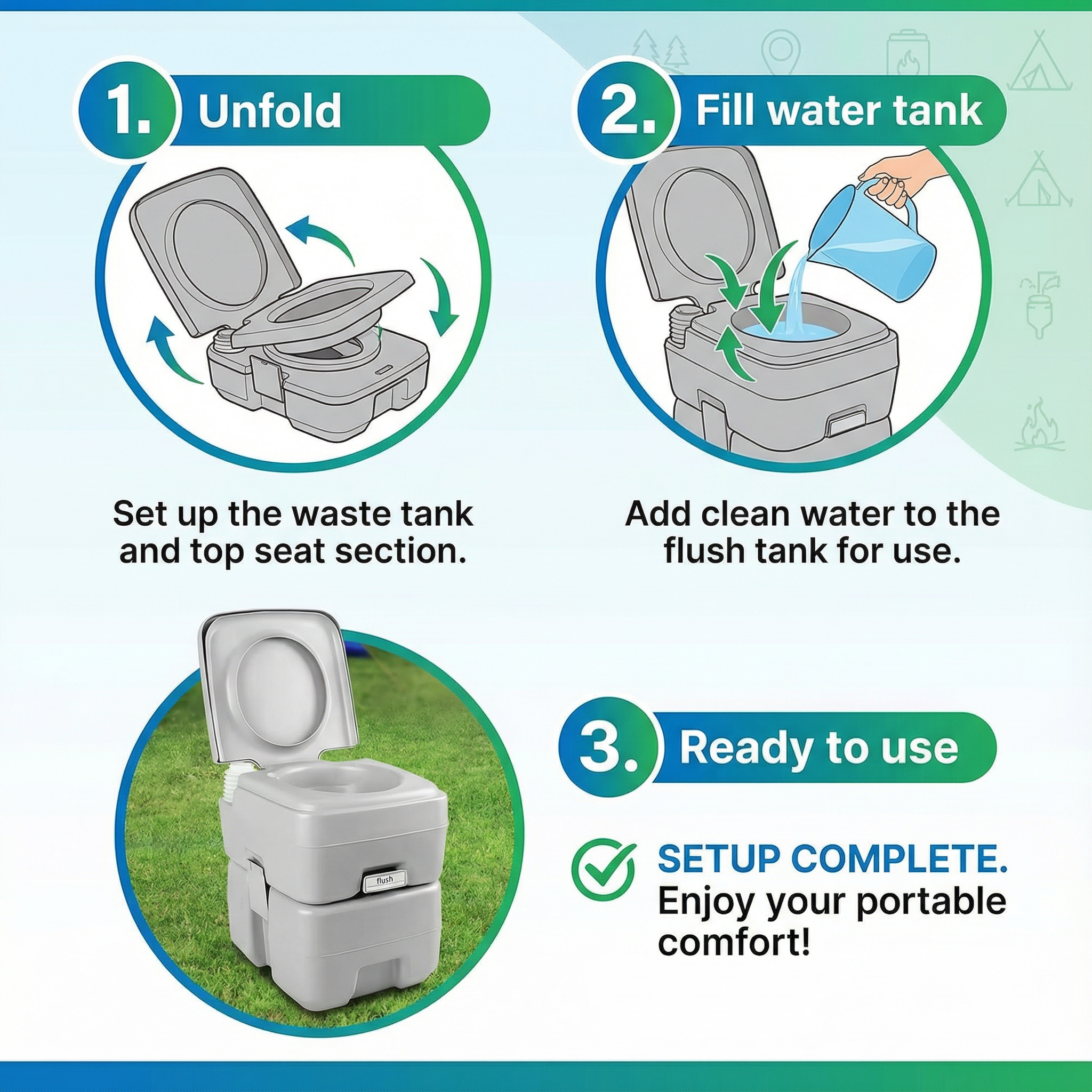 1. Unfold

Set up the waste tank and top seat section.

2. Fill water tank

Add clean water to the flush tank for use.

flush

3. Ready to use

SETUP COMPLETE.
Enjoy your portable comfort!