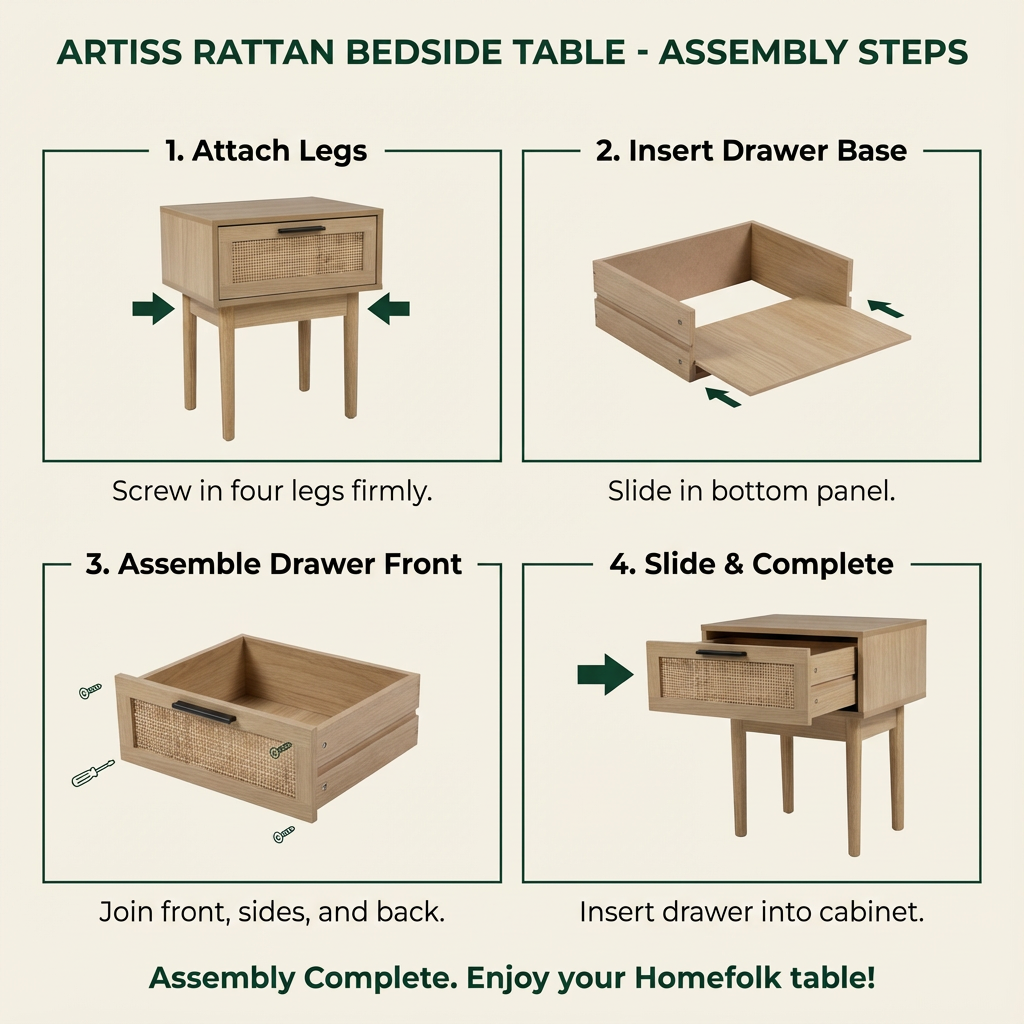 ARTISS RATTAN BEDSIDE TABLE - ASSEMBLY STEPS

1. Attach Legs

Screw in four legs firmly.

2. Insert Drawer Base

Slide in bottom panel.

3. Assemble Drawer Front

Join front, sides, and back.

4. Slide & Complete

Insert drawer into cabinet.

Assembly Complete. Enjoy your Homefolk table!