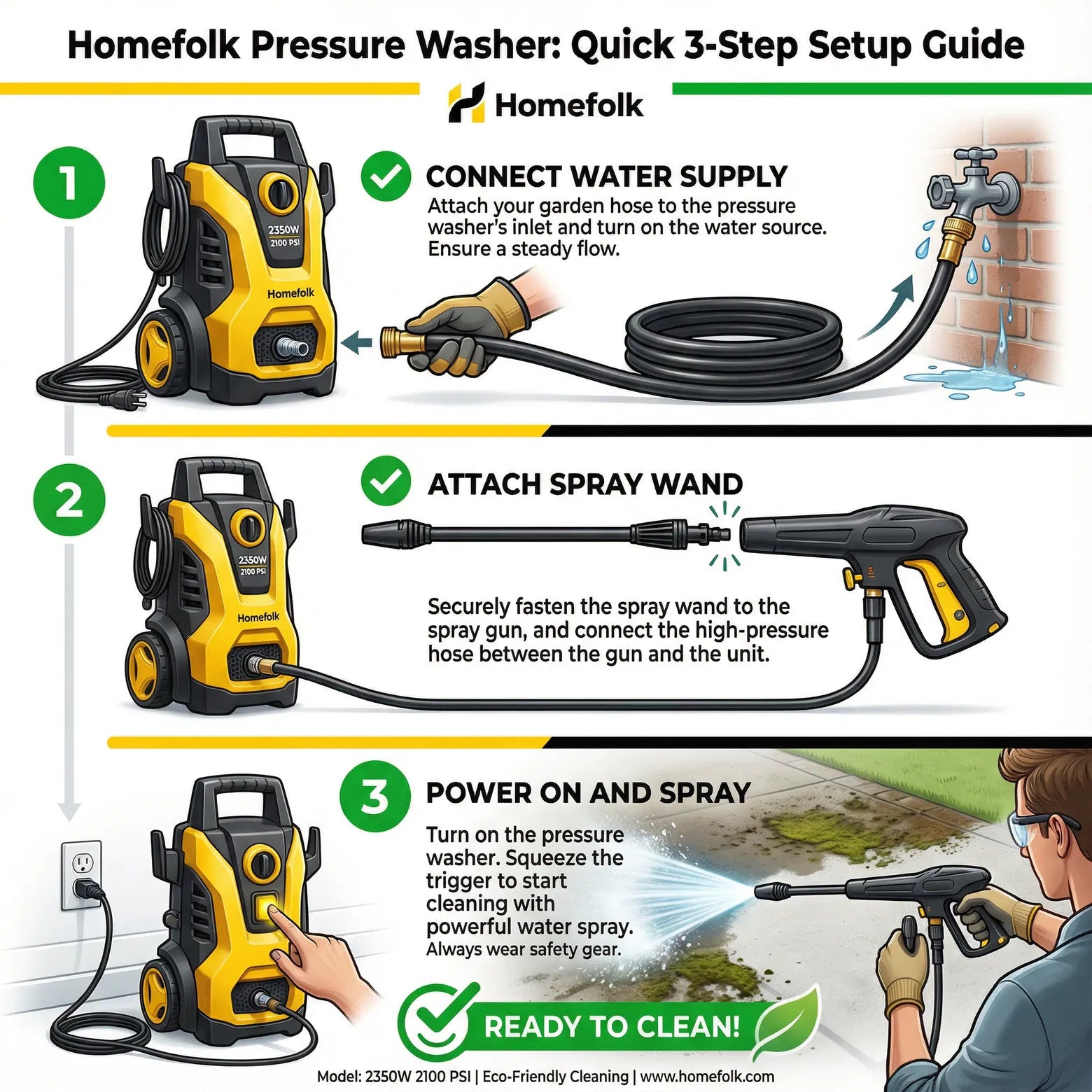 Homefolk Pressure Washer: Quick 3-Step Setup Guide

Homefolk

1

2350W
2100 PSI
Homefolk

CONNECT WATER SUPPLY
Attach your garden hose to the pressure washer's inlet and turn on the water source. Ensure a steady flow.

2

2350W
2100 PSI
Homefolk

ATTACH SPRAY WAND

Securely fasten the spray wand to the spray gun, and connect the high-pressure hose between the gun and the unit.

3

POWER ON AND SPRAY
Turn on the pressure washer. Squeeze the trigger to start cleaning with powerful water spray.
Always wear safety gear.

READY TO CLEAN!

Model: 2350W 2100 PSI | Eco-Friendly Cleaning | www.homefolk.com